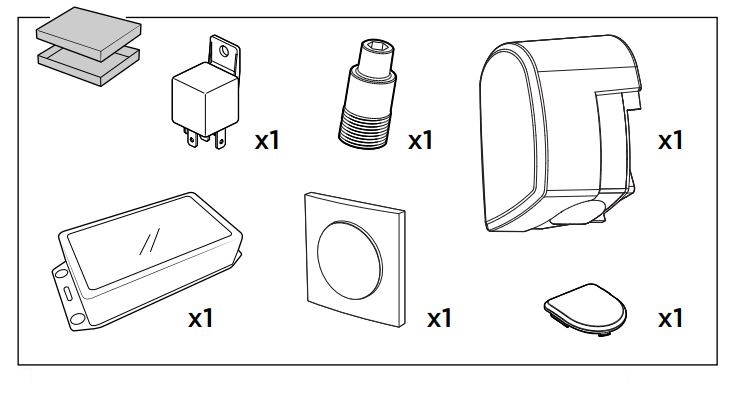 x1

x1

x1

x1

x1

x1