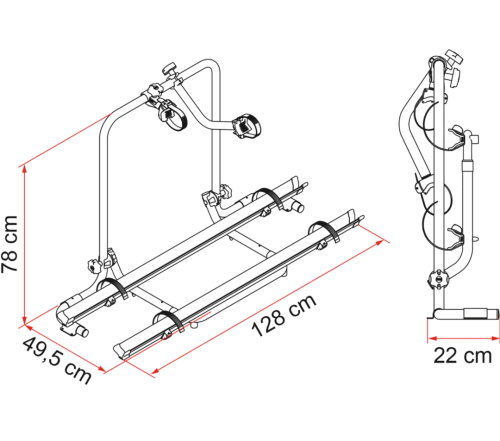 78 cm

49,5 cm

128 cm

22 cm